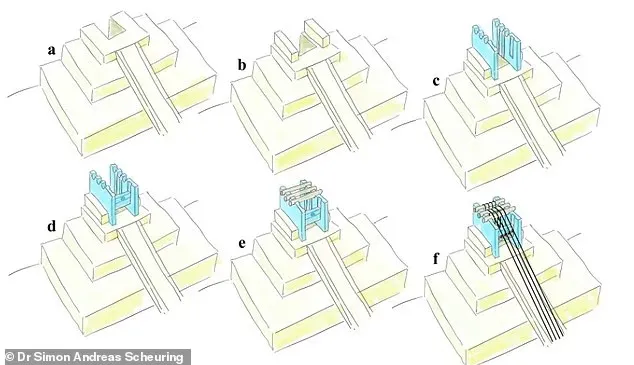 a

b

c

d

e

f

© Dr Simon Andreas Scheuring